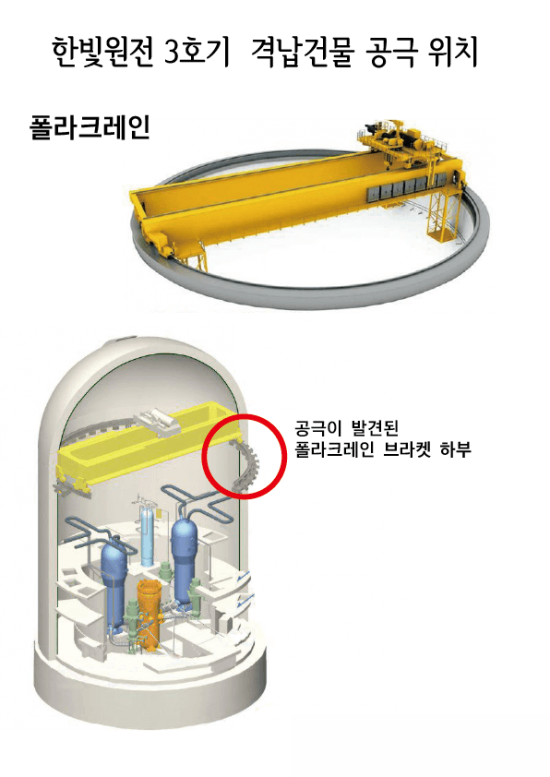 한빛원전 3호기 격납건물 공극 위치

폴라크레인

공극이 발견된
폴라크레인 브라켓 하부