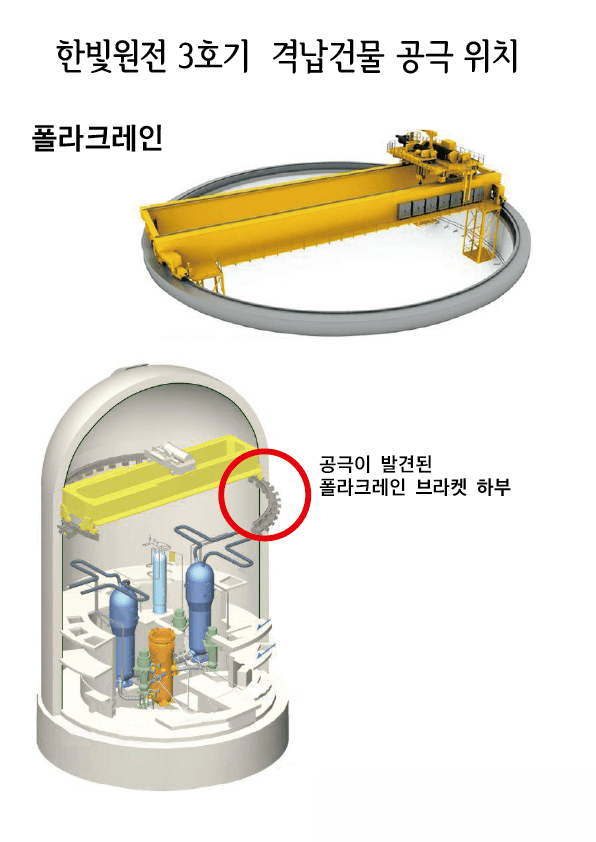 한빛원전 3호기 격납건물 공극 위치

폴라크레인

공극이 발견된
폴라크레인 브라켓 하부